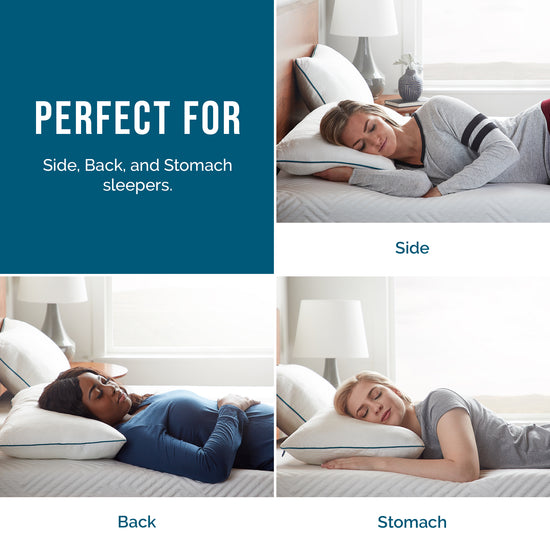 PERFECT FOR

Side, Back, and Stomach sleepers.

Side

Back

Stomach